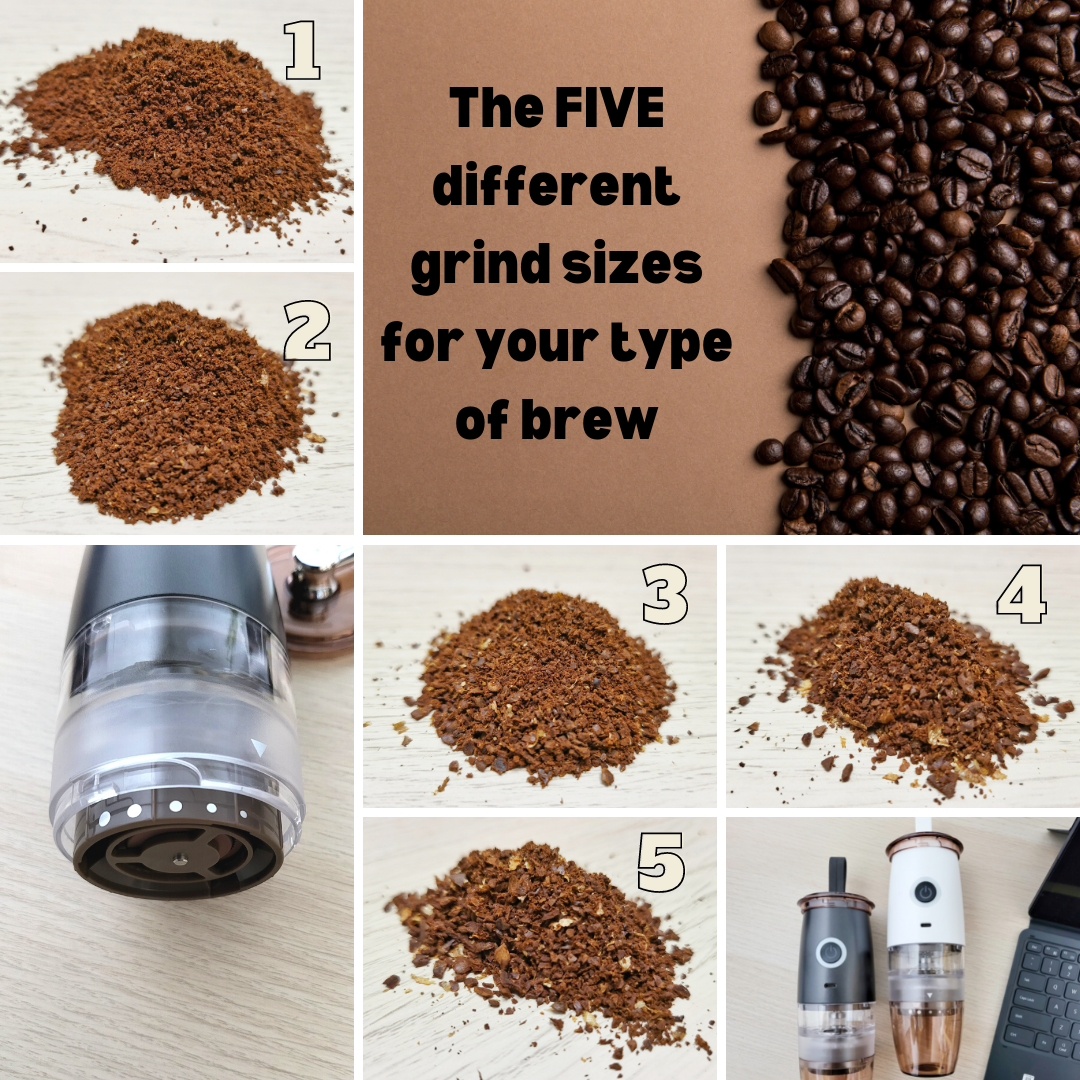 1

The FIVE different grind sizes for your type of brew

2

3

4

5